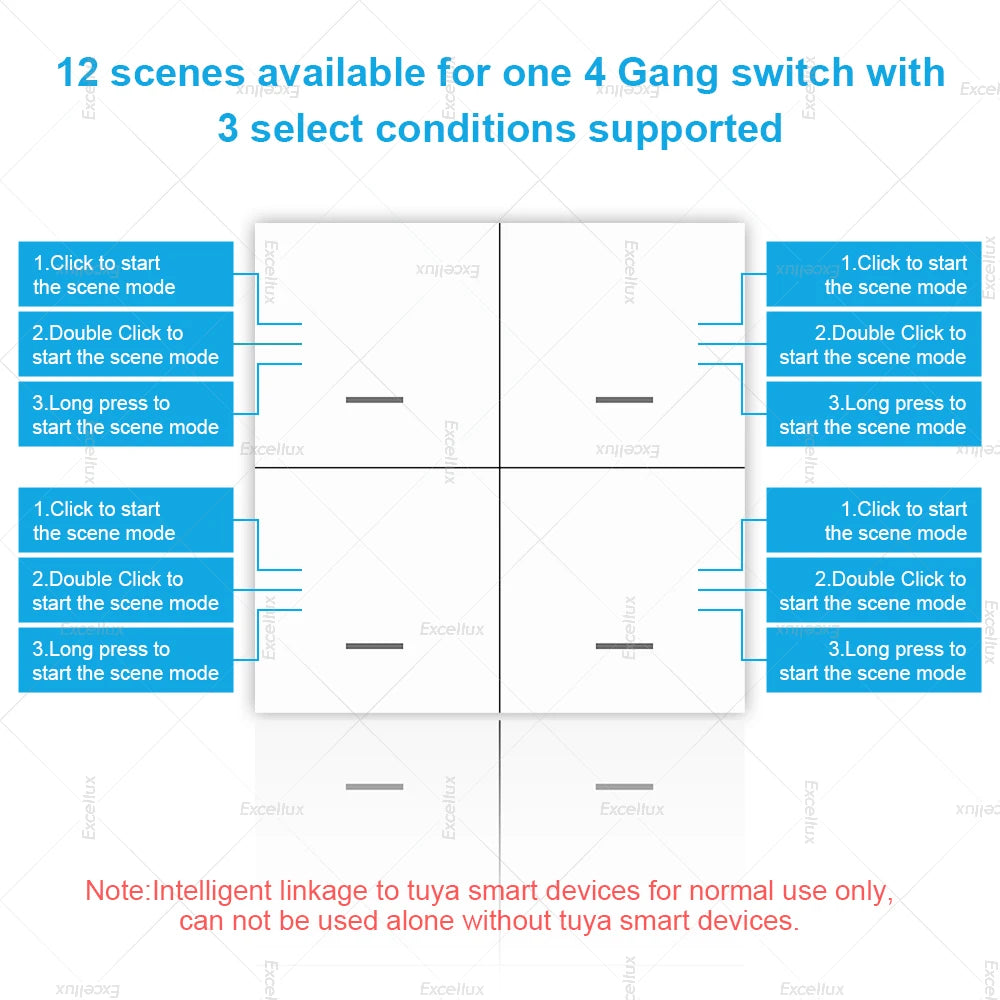 12 scenes available for one 4 Gang switch with 3 select conditions supported

1.Click to start the scene mode
2.Double Click to start the scene mode
3.Long press to start the scene mode

1.Click to start the scene mode
2.Double Click to start the scene mode
3.Long press to start the scene mode

1.Click to start the scene mode
2.Double Click to start the scene mode
3.Long press to start the scene mode

1.Click to start the scene mode
2.Double Click to start the scene mode
3.Long press to start the scene mode

Note:Intelligent linkage to tuya smart devices for normal use only, can not be used alone without tuya smart devices.

Excellux