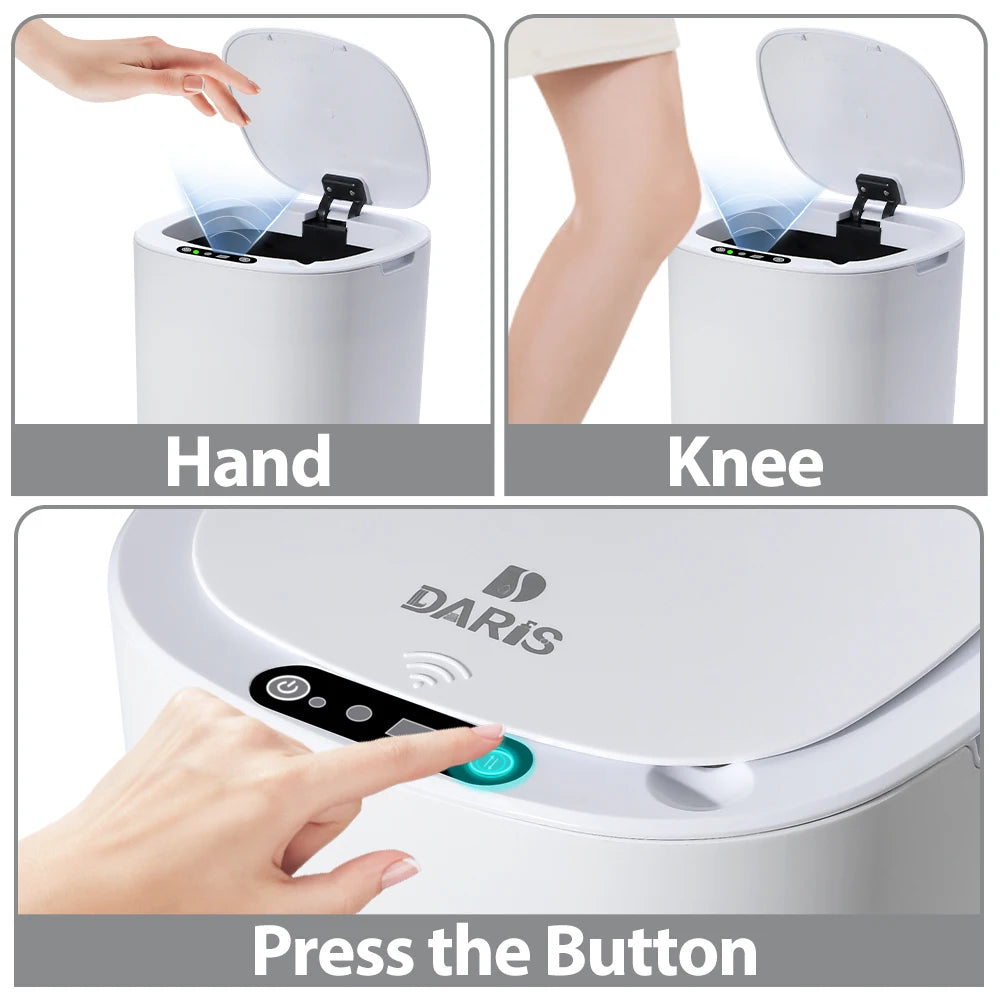 Hand

Knee

DARiS

Press the Button