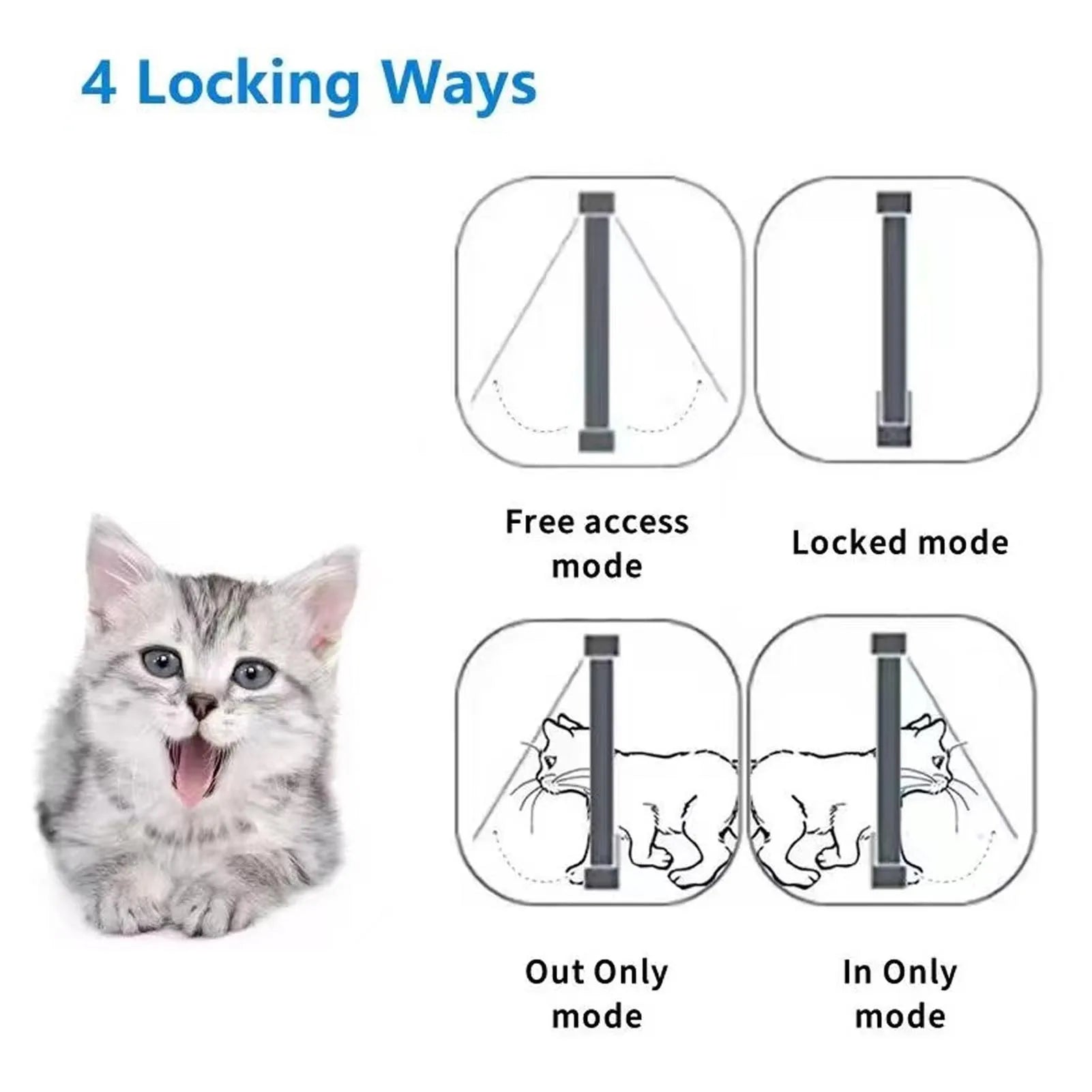 4 Locking Ways

Free access mode

Locked mode

Out Only mode

In Only mode