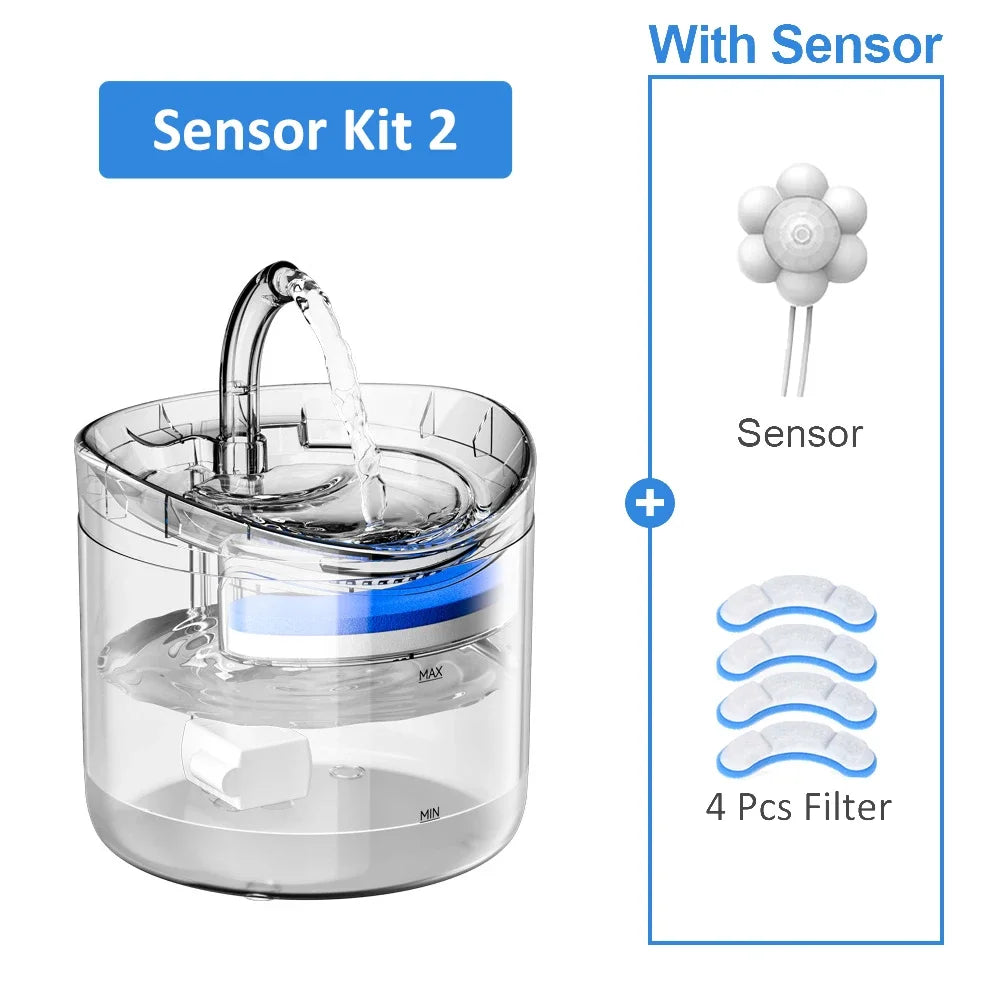 Sensor Kit 2

MAX

MIN

With Sensor

Sensor

+

4 Pcs Filter