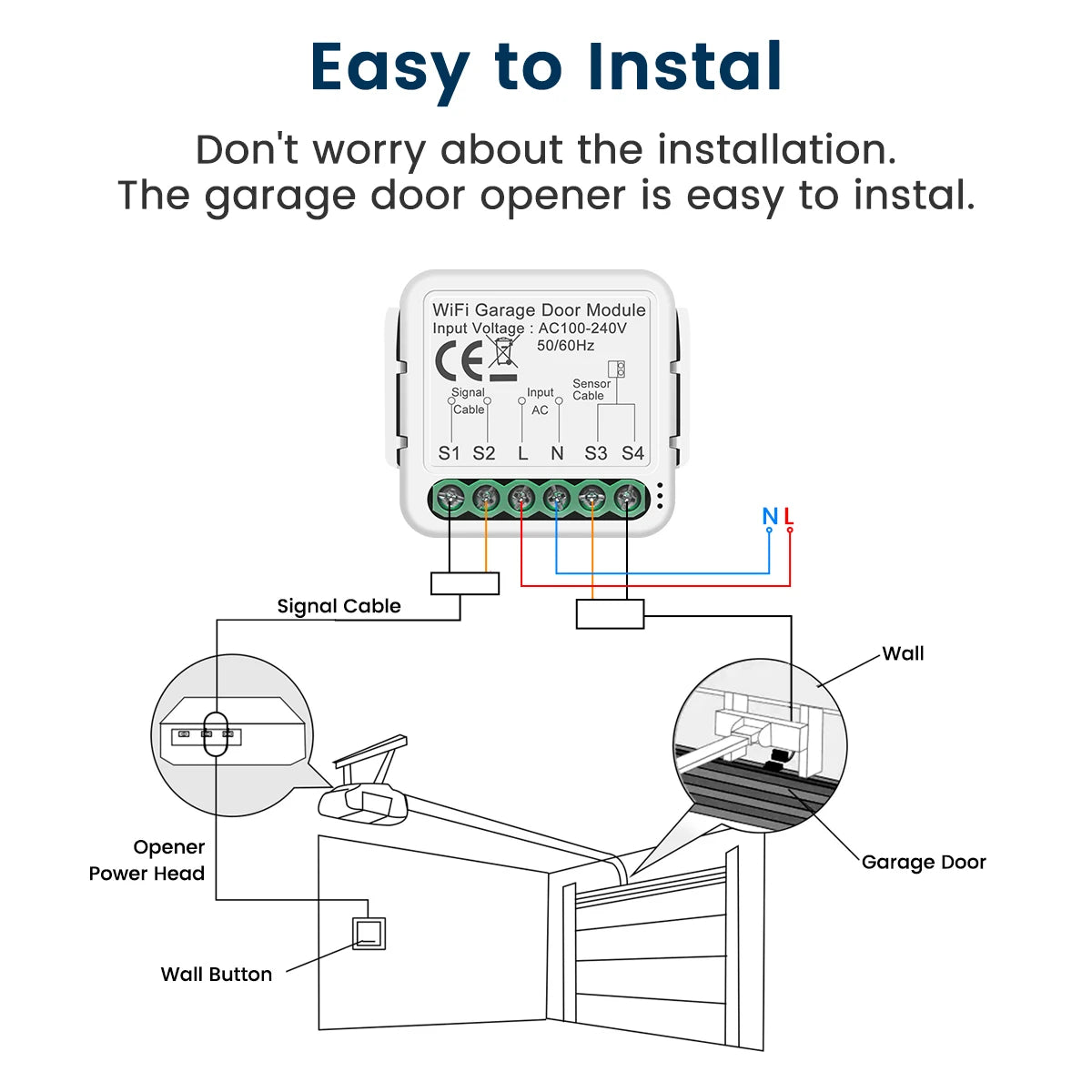 Easy to Instal

Don't worry about the installation.
The garage door opener is easy to instal.

WiFi Garage Door Module
Input Voltage : AC100-240V
50/60Hz

CE

Signal Cable
Input AC
Sensor Cable

S1 S2 L N S3 S4

N L

Signal Cable

Wall

Opener Power Head

Garage Door

Wall Button