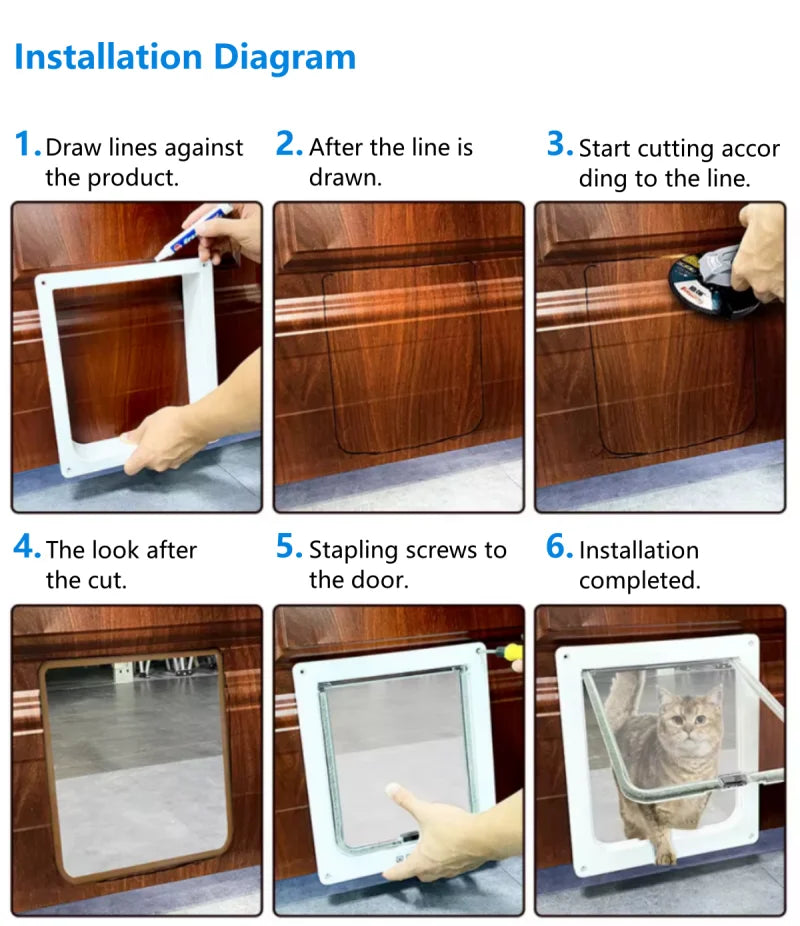 Installation Diagram

1. Draw lines against the product.

2. After the line is drawn.

3. Start cutting accor ding to the line.

4. The look after the cut.

5. Stapling screws to the door.

6. Installation completed.